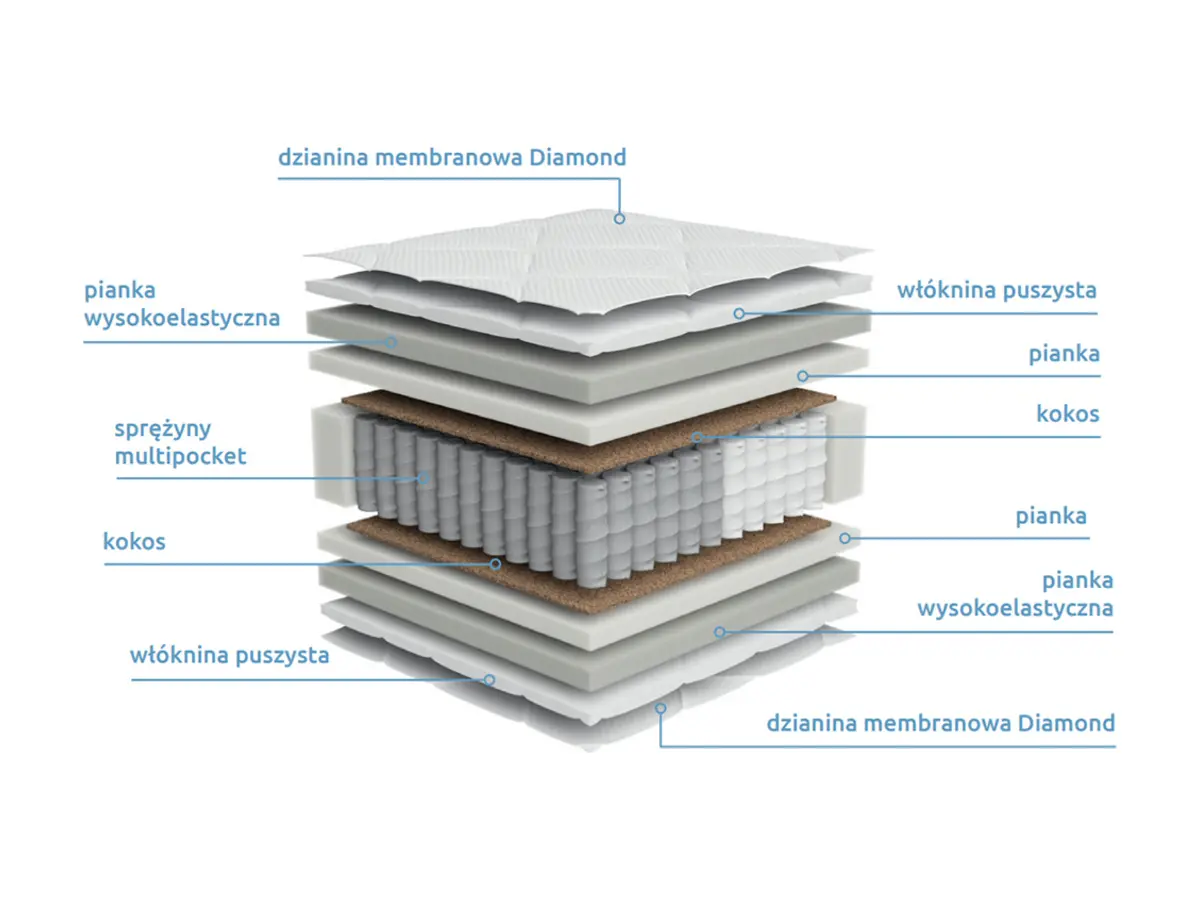 dzianina membranowa Diamond

pianka wysokoelastyczna

włóknina puszysta

pianka

kokos

sprężyny multipocket

kokos

pianka

pianka wysokoelastyczna

włóknina puszysta

dzianina membranowa Diamond