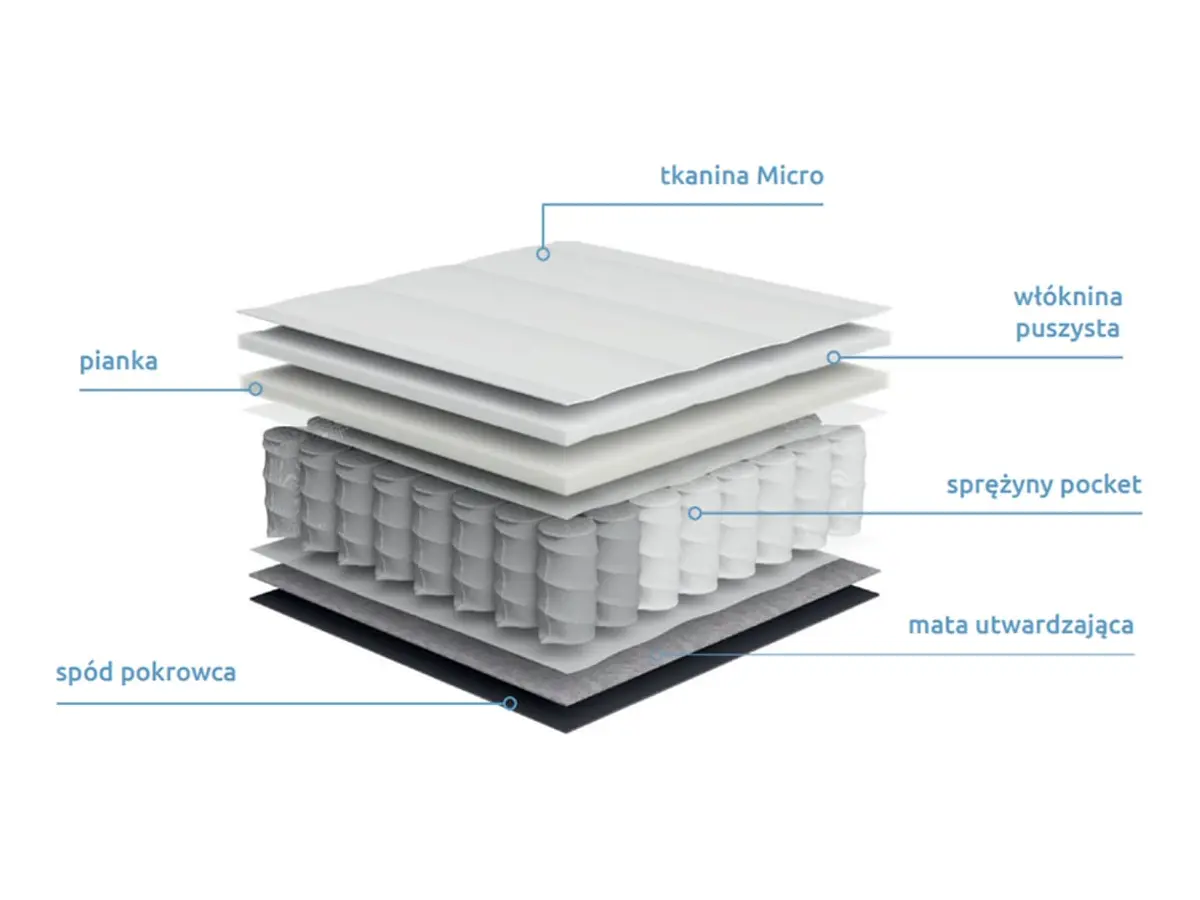 tkanina Micro

włóknina puszysta

pianka

sprężyny pocket

mata utwardzająca

spód pokrowca