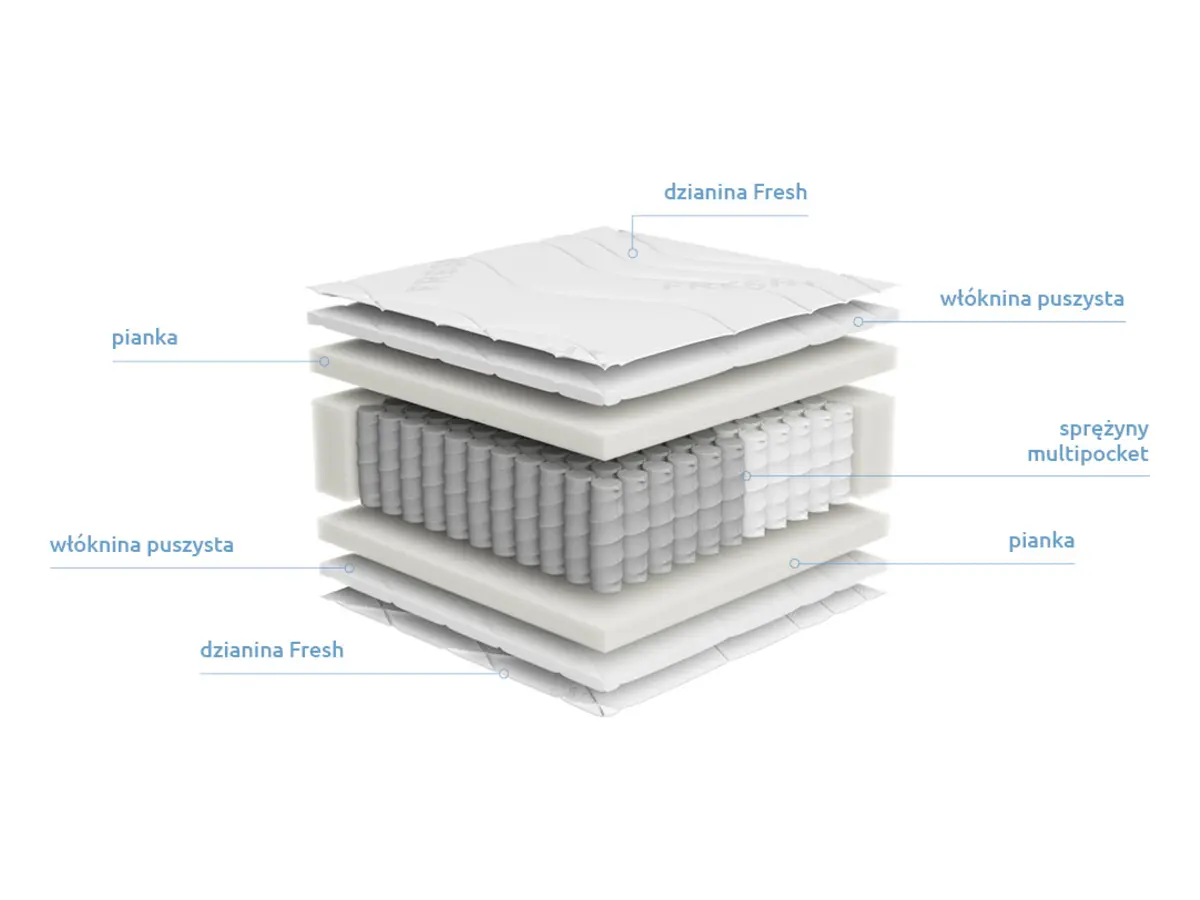 dzianina Fresh

włóknina puszysta

pianka

sprężyny multipocket

włóknina puszysta

pianka

dzianina Fresh